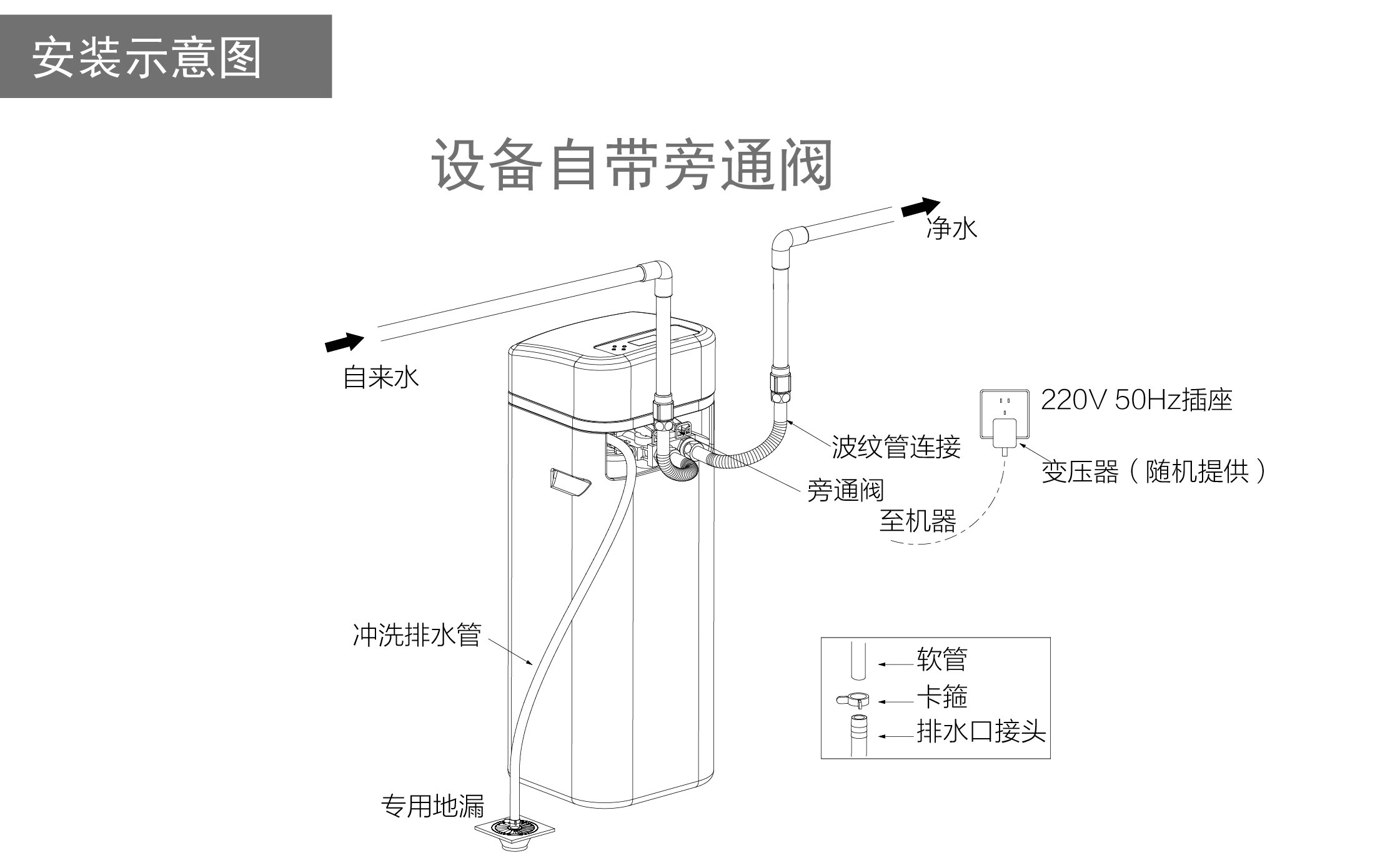 安装示意图

设备自带旁通阀

净水

自来水

220V 50Hz插座

波纹管连接

变压器（随机提供）

旁通阀

至机器

冲洗排水管

软管

卡箍

排水口接头

专用地漏